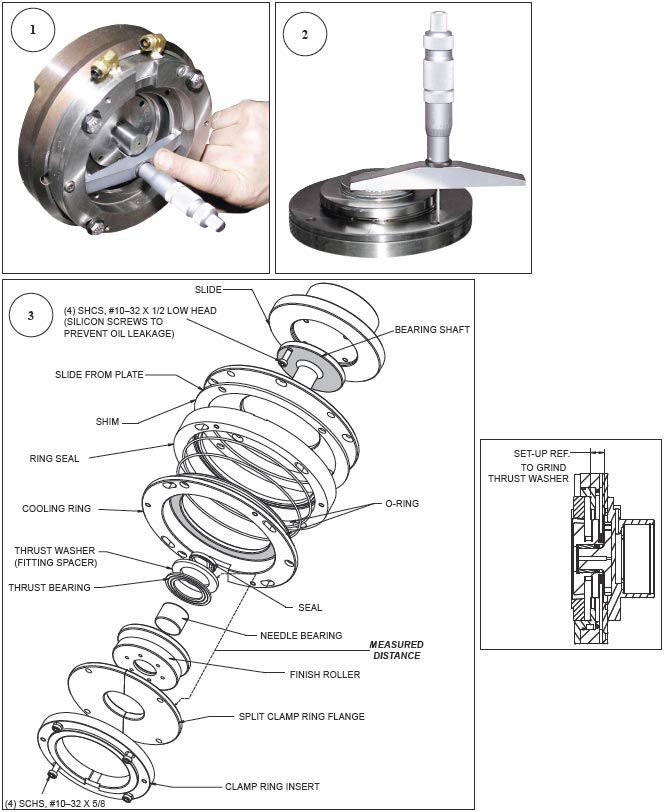 1

2

3

SLIDE

(4) SHCS, #10–32 X 1/2 LOW HEAD (SILICON SCREWS TO PREVENT OIL LEAKAGE)

BEARING SHAFT

SLIDE FROM PLATE

SHIM

RING SEAL

COOLING RING

O-RING

THRUST WASHER (FITTING SPACER)

THRUST BEARING

SEAL

NEEDLE BEARING

MEASURED DISTANCE

FINISH ROLLER

SPLIT CLAMP RING FLANGE

CLAMP RING INSERT

(4) SCHS, #10–32 X 5/8

SET-UP REF. TO GRIND THRUST WASHER